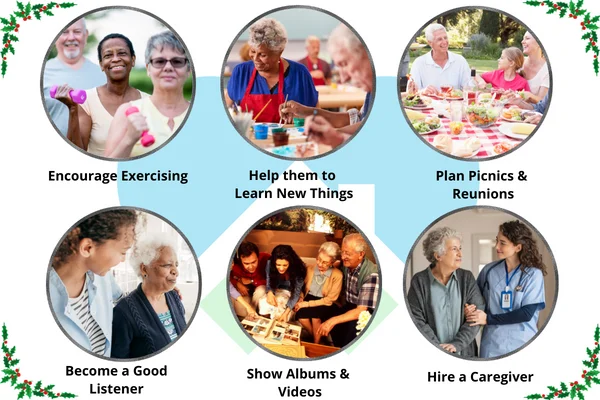 Encourage Exercising

Help them to Learn New Things

Plan Picnics & Reunions

Become a Good Listener

Show Albums & Videos

Hire a Caregiver